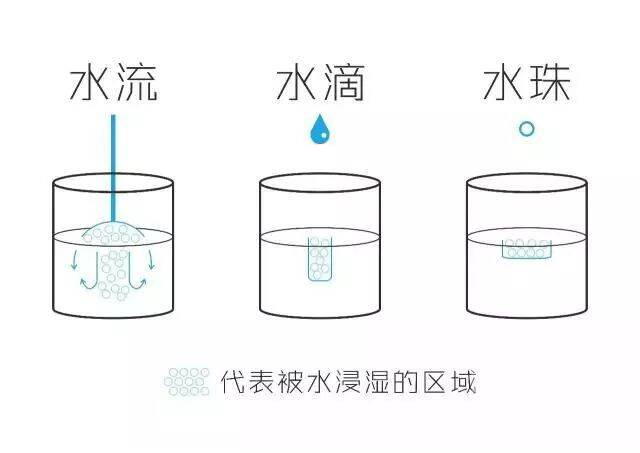 水流

水滴

水珠

代表被水浸湿的区域